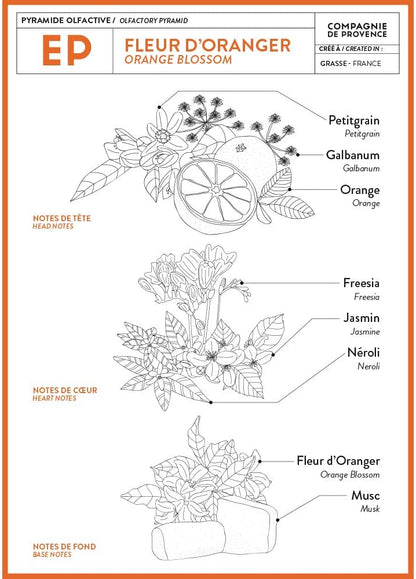 PYRAMIDE OLFACTIVE / OLFACTORY PYRAMID

EP

FLEUR D'ORANGER
ORANGE BLOSSOM

COMPAGNIE DE PROVENCE

CRÉÉ À / CREATED IN :

GRASSE - FRANCE

Petitgrain
Petitgrain

Galbanum
Galbanum

Orange
Orange

NOTES DE TÊTE
HEAD NOTES

Freesia
Freesia

Jasmin
Jasmine

Néroli
Neroli

NOTES DE CŒUR
HEART NOTES

Fleur d'Oranger
Orange Blossom

Musc
Musk

NOTES DE FOND
BASE NOTES