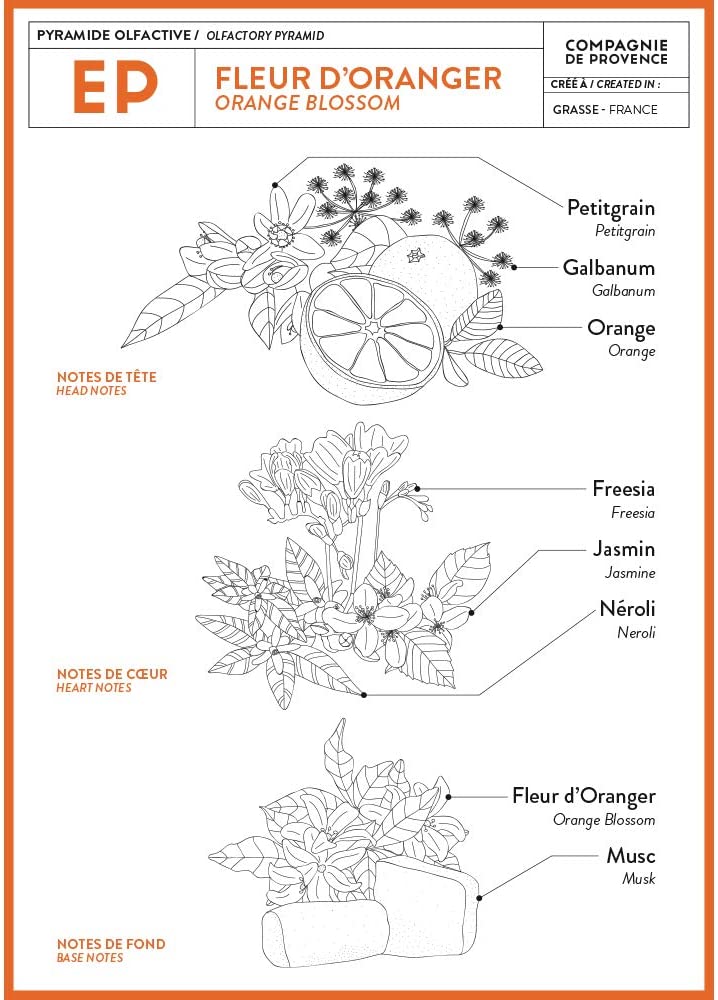 PYRAMIDE OLFACTIVE / OLFACTORY PYRAMID

EP

FLEUR D'ORANGER
ORANGE BLOSSOM

COMPAGNIE DE PROVENCE

CRÉÉ À / CREATED IN :

GRASSE - FRANCE

Petitgrain
Petitgrain

Galbanum
Galbanum

Orange
Orange

NOTES DE TÊTE
HEAD NOTES

Freesia
Freesia

Jasmin
Jasmine

Néroli
Neroli

NOTES DE CŒUR
HEART NOTES

Fleur d'Oranger
Orange Blossom

Musc
Musk

NOTES DE FOND
BASE NOTES